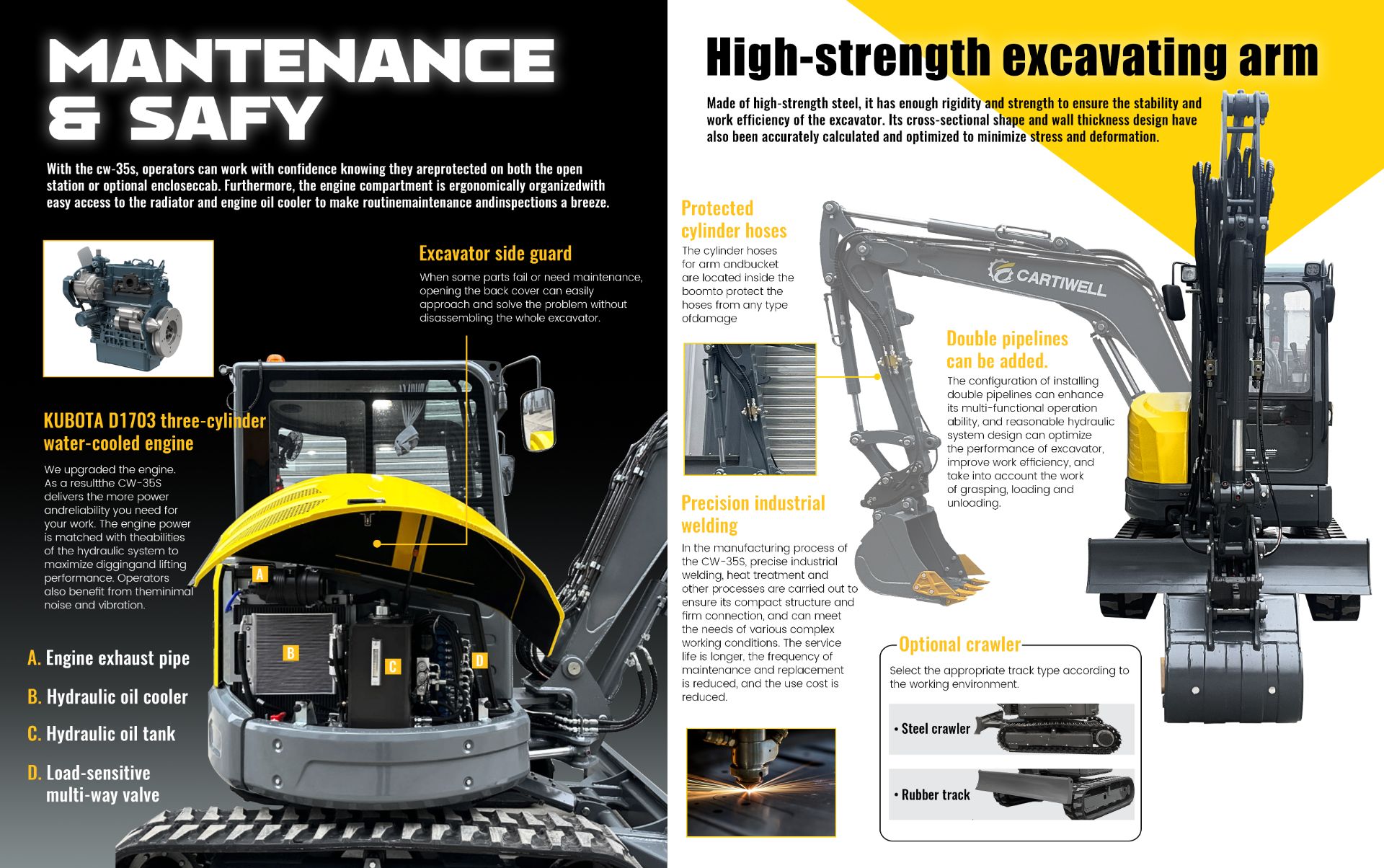 MANTENANCE & SAFY

With the cw-35s, operators can work with confidence knowing they areprotected on both the open station or optional encloseccab. Furthermore, the engine compartment is ergonomically organizedwith easy access to the radiator and engine oil cooler to make routinemaintenance andinspections a breeze.

Excavator side guard

When some parts fail or need maintenance, opening the back cover can easily approach and solve the problem without disassembling the whole excavator.

KUBOTA D1703 three-cylinder water-cooled engine

We upgraded the engine. As a resultthe CW-35S delivers the more power andreliability you need for your work. The engine power is matched with theabilities of the hydraulic system to maximize diggingand lifting performance. Operators also benefit from theminimal noise and vibration.

A
B
C
D

A. Engine exhaust pipe
B. Hydraulic oil cooler
C. Hydraulic oil tank
D. Load-sensitive multi-way valve

High-strength excavating arm

Made of high-strength steel, it has enough rigidity and strength to ensure the stability and work efficiency of the excavator. Its cross-sectional shape and wall thickness design have also been accurately calculated and optimized to minimize stress and deformation.

Protected cylinder hoses

The cylinder hoses for arm andbucket are located inside the boomto protect the hoses from any type ofdamage

CARTIWELL

Double pipelines can be added.

The configuration of installing double pipelines can enhance its multi-functional operation ability, and reasonable hydraulic system design can optimize the performance of excavator, improve work efficiency, and take into account the work of grasping, loading and unloading.

Precision industrial welding

In the manufacturing process of the CW-35S, precise industrial welding, heat treatment and other processes are carried out to ensure its compact structure and firm connection, and can meet the needs of various complex working conditions. The service life is longer, the frequency of maintenance and replacement is reduced, and the use cost is reduced.

Optional crawler

Select the appropriate track type according to the working environment.

• Steel crawler

• Rubber track